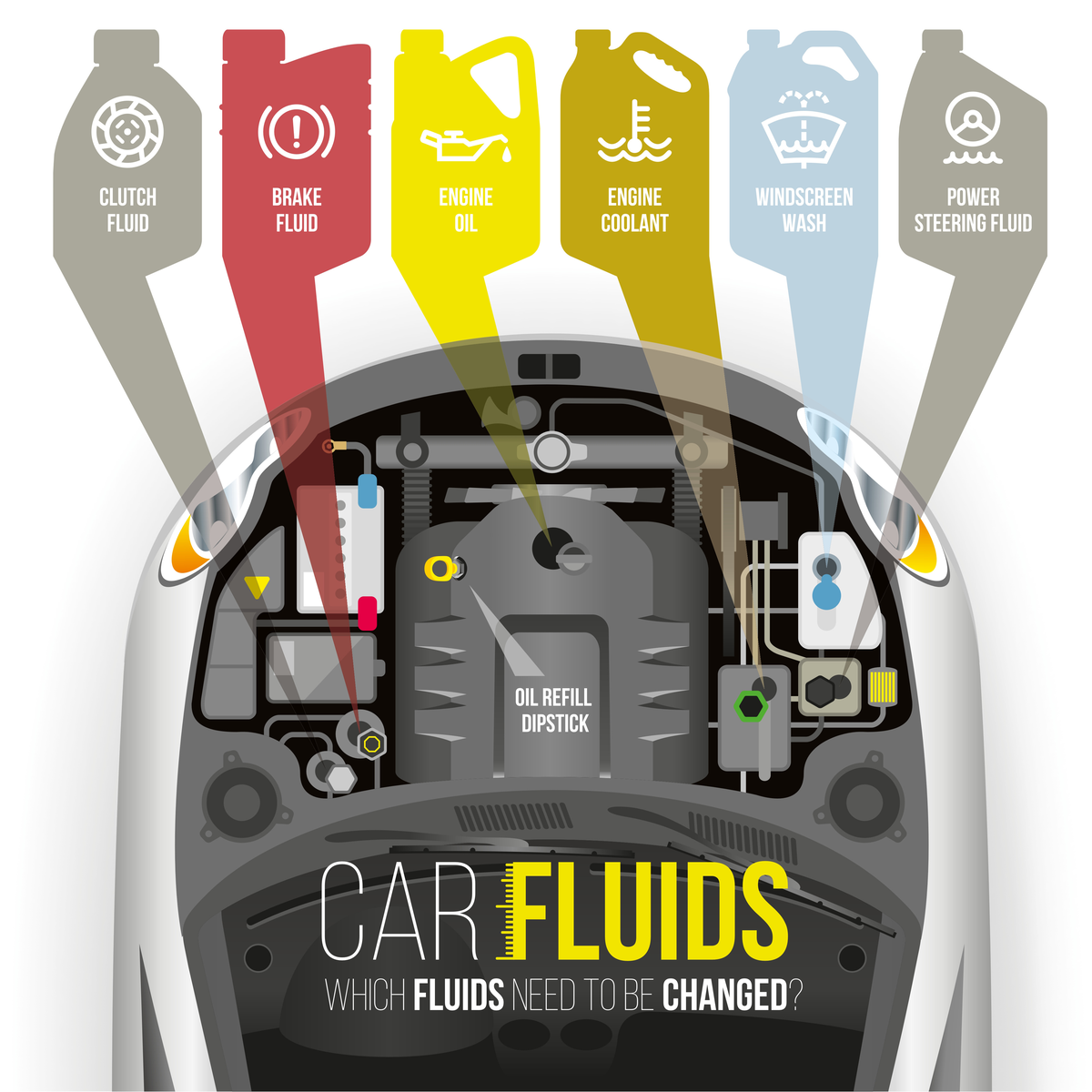 CLUTCH FLUID

BRAKE FLUID

ENGINE OIL

ENGINE COOLANT

WINDSCREEN WASH

POWER STEERING FLUID

OIL REFILL DIPSTICK

CAR FLUIDS

WHICH FLUIDS NEED TO BE CHANGED?